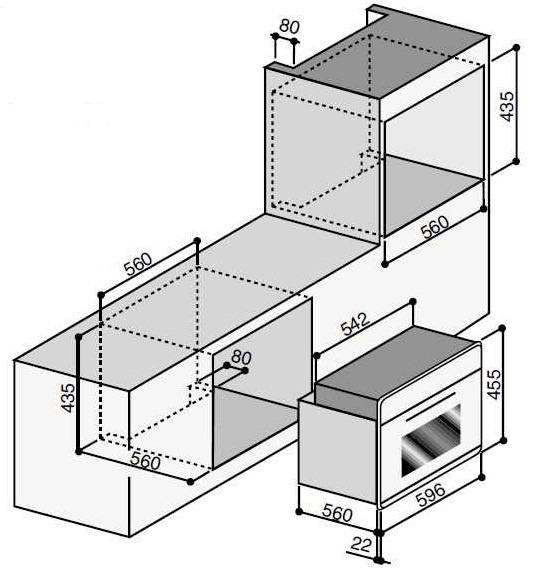 80
435
560
560
542
80
435
455
560
596
560
22